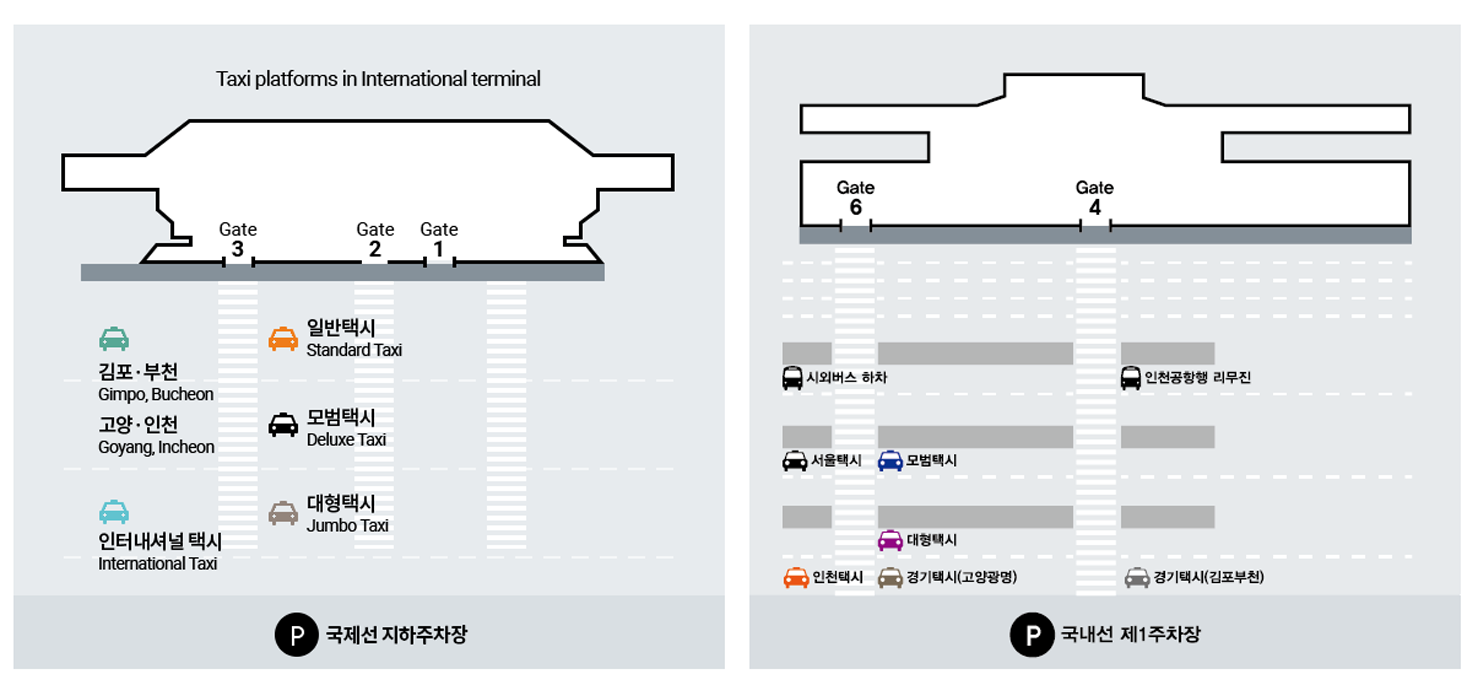 Taxi platforms in International terminal

Gate 3
Gate 2
Gate 1

김포·부천
Gimpo, Bucheon

고양·인천
Goyang, Incheon

인터내셔널 택시
International Taxi

일반택시
Standard Taxi

모범택시
Deluxe Taxi

대형택시
Jumbo Taxi

P 국제선 지하주차장

Gate 6
Gate 4

시외버스 하차
인천공항행 리무진
서울택시
모범택시
대형택시
인천택시
경기택시(고양광명)
경기택시(김포부천)

P 국내선 제1주차장